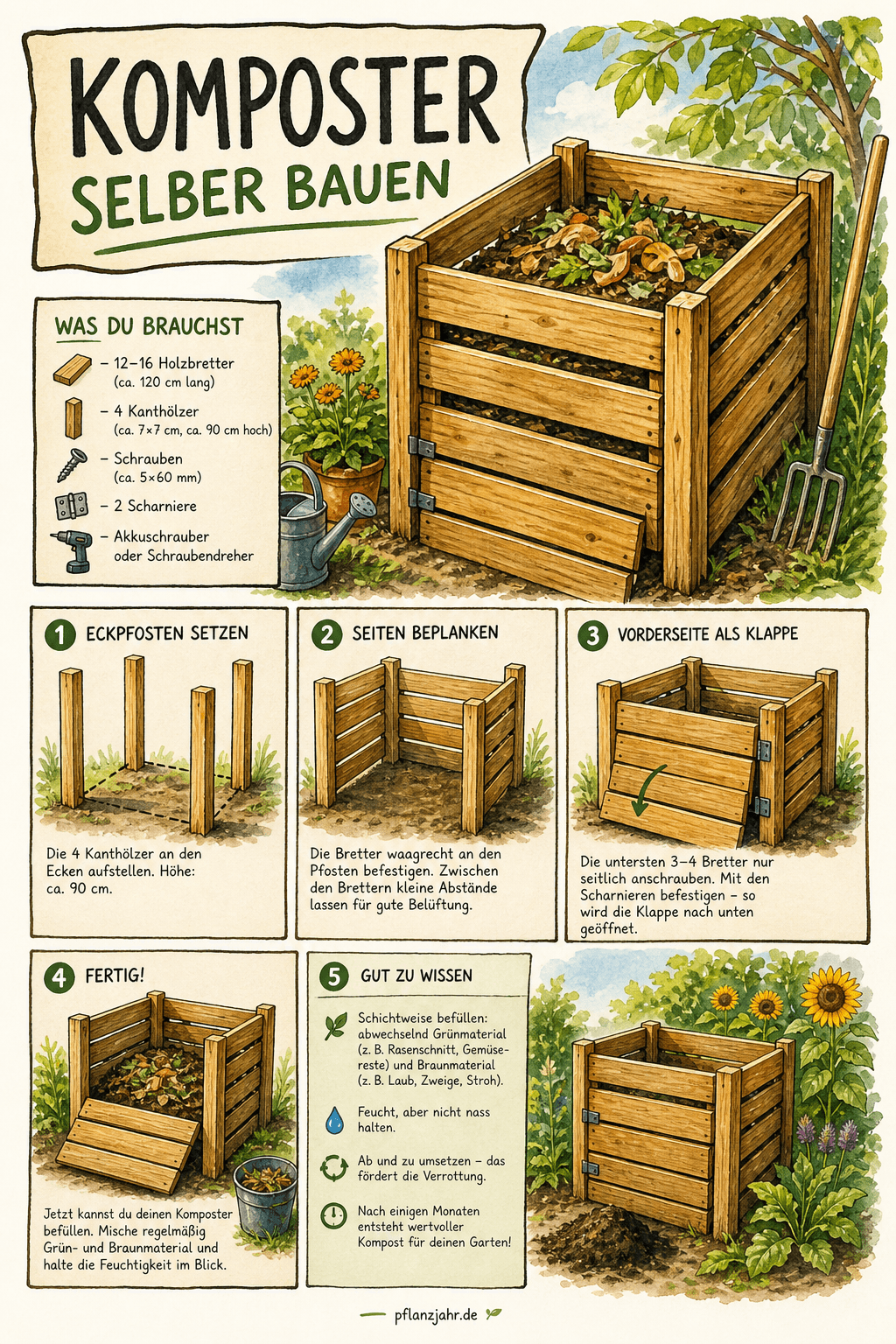 KOMPOSTER
SELBER BAUEN

WAS DU BRAUCHST

– 12–16 Holzbretter (ca. 120 cm lang)

– 4 Kanthölzer (ca. 7×7 cm, ca. 90 cm hoch)

– Schrauben (ca. 5×60 mm)

– 2 Scharniere

– Akkuschrauber oder Schraubendreher

1 ECKPFOSTEN SETZEN

Die 4 Kanthölzer an den Ecken aufstellen. Höhe: ca. 90 cm.

2 SEITEN BEPLANKEN

Die Bretter waagrecht an den Pfosten befestigen. Zwischen den Brettern kleine Abstände lassen für gute Belüftung.

3 VORDERSEITE ALS KLAPPE

Die untersten 3–4 Bretter nur seitlich anschrauben. Mit den Scharnieren befestigen – so wird die Klappe nach unten geöffnet.

4 FERTIG!

Jetzt kannst du deinen Komposter befüllen. Mische regelmäßig Grün- und Braunmaterial und halte die Feuchtigkeit im Blick.

5 GUT ZU WISSEN

Schichtweise befüllen: abwechselnd Grünmaterial (z. B. Rasenschnitt, Gemüsereste) und Braunmaterial (z. B. Laub, Zweige, Stroh).

Feucht, aber nicht nass halten.

Ab und zu umsetzen – das fördert die Verrottung.

Nach einigen Monaten entsteht wertvoller Kompost für deinen Garten!

pflanzjahr.de